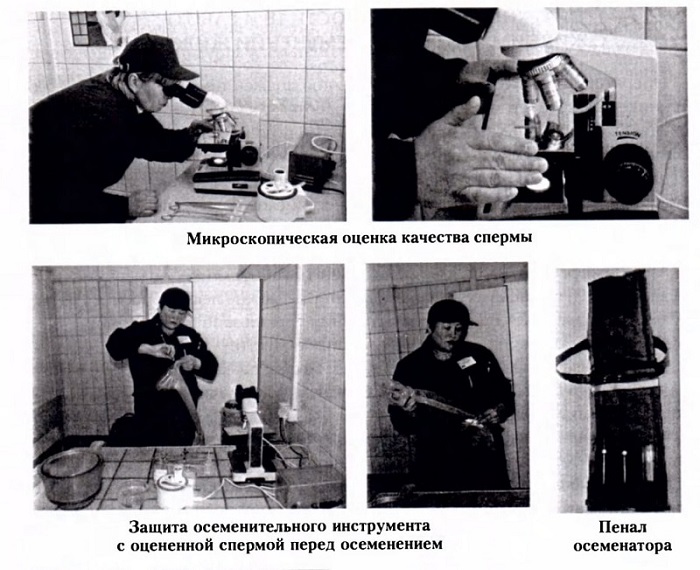 Микроскопическая оценка качества спермы

Защита осеменительного инструмента с оцененной спермой перед осеменением

Пенал осеменатора